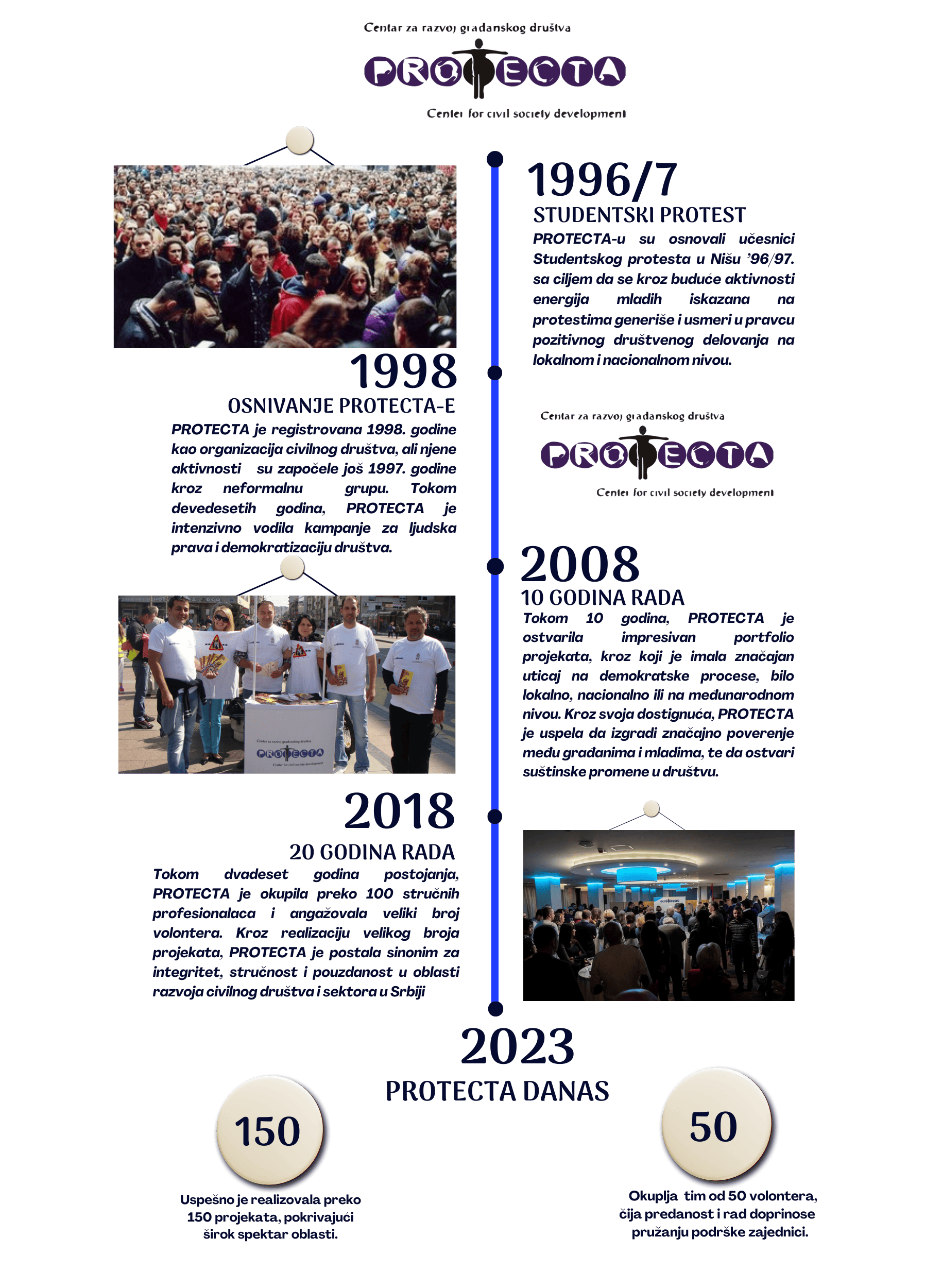 Centar za razvoj građanskog društva
PROTECTA
Center for civil society development

1996/7
STUDENTSKI PROTEST
PROTECTA-u su osnovali učesnici Studentskog protesta u Nišu '96/97. sa ciljem da se kroz buduće aktivnosti energija mladih iskazana na protestima generiše i usmeri u pravcu pozitivnog društvenog delovanja na lokalnom i nacionalnom nivou.

1998
OSNIVANJE PROTECTA-E
PROTECTA je registrovana 1998. godine kao organizacija civilnog društva, ali njene aktivnosti su započele još 1997. godine kroz neformalnu grupu. Tokom devedesetih godina, PROTECTA je intenzivno vodila kampanje za ljudska prava i demokratizaciju društva.

Centar za razvoj građanskog društva
PROTECTA
Center for civil society development

2008
10 GODINA RADA
Tokom 10 godina, PROTECTA je ostvarila impresivan portfolio projekata, kroz koji je imala značajan uticaj na demokratske procese, bilo lokalno, nacionalno ili na međunarodnom nivou. Kroz svoja dostignuća, PROTECTA je uspela da izgradi značajno poverenje među građanima i mladima, te da ostvari suštinske promene u društvu.

Centar za razvoj građanskog društva
PROTECTA
Center for civil society development

2018
20 GODINA RADA
Tokom dvadeset godina postojanja, PROTECTA je okupila preko 100 stručnih profesionalaca i angažovala veliki broj volontera. Kroz realizaciju velikog broja projekata, PROTECTA je postala sinonim za integritet, stručnost i pouzdanost u oblasti razvoja civilnog društva i sektora u Srbiji

2023
PROTECTA DANAS

150
Uspešno je realizovala preko 150 projekata, pokrivajući širok spektar oblasti.

50
Okuplja tim od 50 volontera, čija predanost i rad doprinose pružanju podrške zajednici.